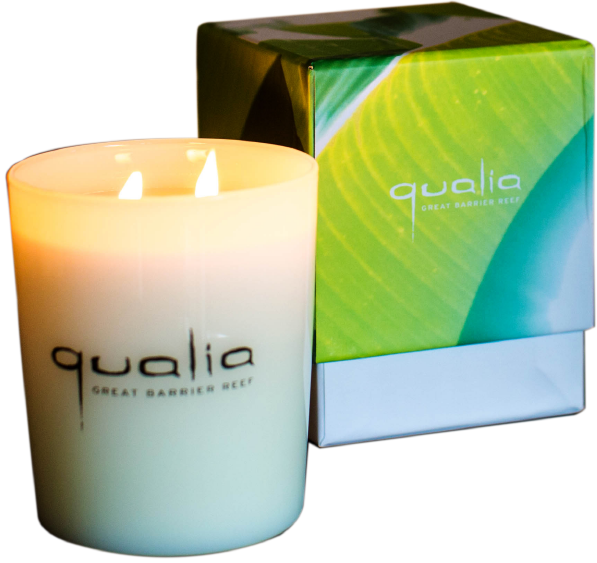 qualia
GREAT BARRIER REEF

qualia
GREAT BARRIER REEF