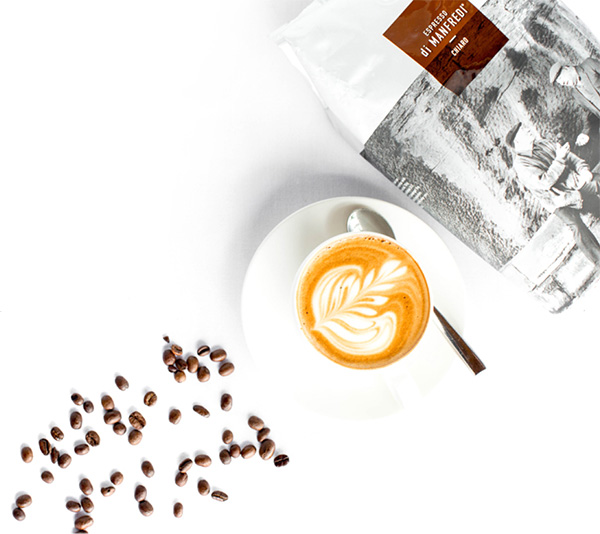 ESPRESSO
di MANFREDI
CHIARO